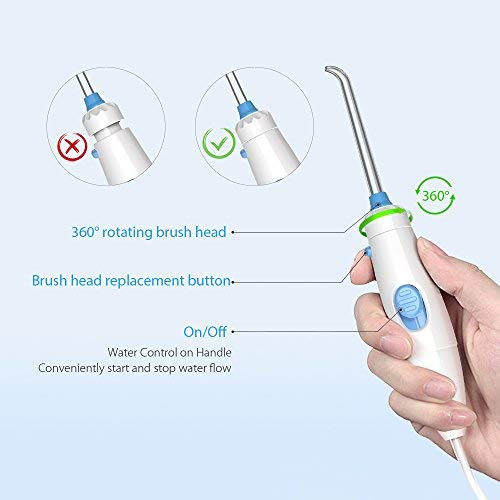 360°

360° rotating brush head

Brush head replacement button

On/Off

Water Control on Handle
Conveniently start and stop water flow