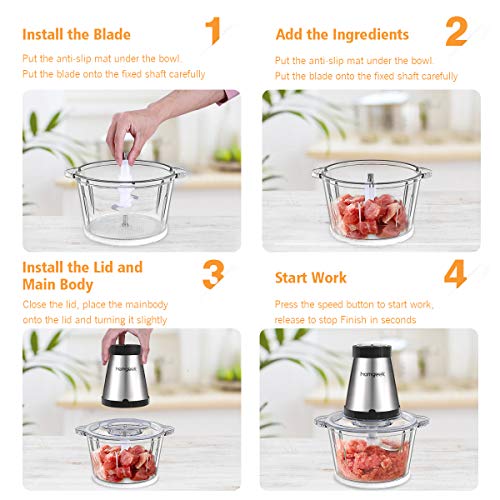 Install the Blade
1
Put the anti-slip mat under the bowl.
Put the blade onto the fixed shaft carefully

Add the Ingredients
2
Put the anti-slip mat under the bowl.
Put the blade onto the fixed shaft carefully

Install the Lid and Main Body
3
Close the lid, place the mainbody onto the lid and turning it slightly

homgeek

Start Work
4
Press the speed button to start work, release to stop Finish in seconds

homgeek