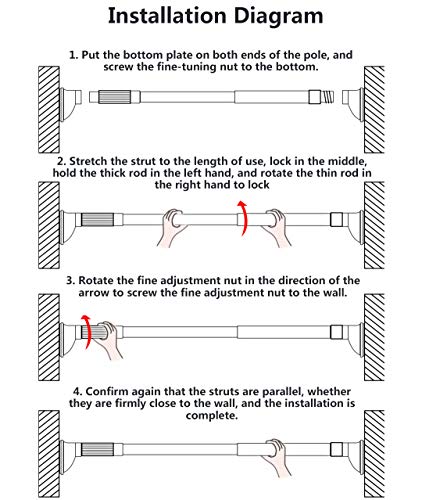 Installation Diagram

1. Put the bottom plate on both ends of the pole, and screw the fine-tuning nut to the bottom.

2. Stretch the strut to the length of use, lock in the middle, hold the thick rod in the left hand, and rotate the thin rod in the right hand to lock

3. Rotate the fine adjustment nut in the direction of the arrow to screw the fine adjustment nut to the wall.

4. Confirm again that the struts are parallel, whether they are firmly close to the wall, and the installation is complete.