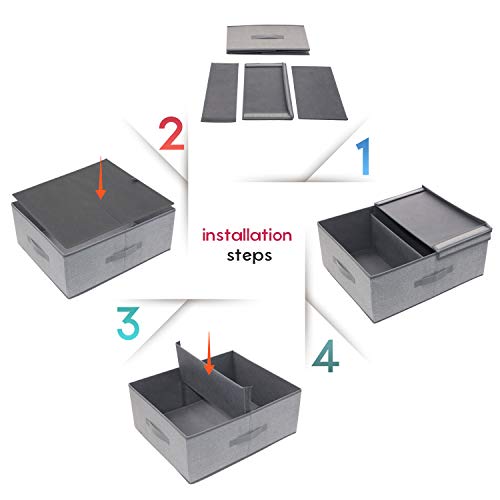 2

1

installation
steps

3

4