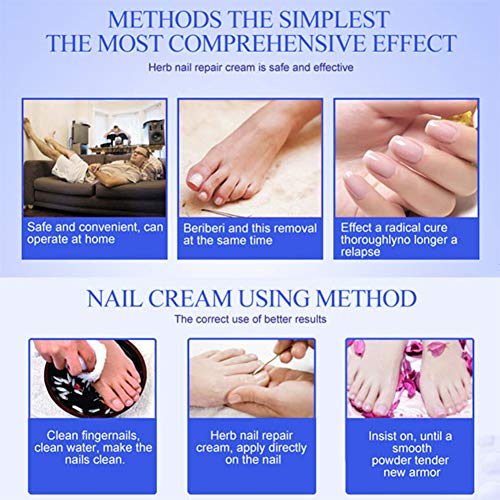 METHODS THE SIMPLEST
THE MOST COMPREHENSIVE EFFECT

Herb nail repair cream is safe and effective

Safe and convenient, can operate at home

Beriberi and this removal at the same time

Effect a radical cure thoroughlyno longer a relapse

NAIL CREAM USING METHOD

The correct use of better results

Clean fingernails, clean water, make the nails clean.

Herb nail repair cream, apply directly on the nail

Insist on, until a smooth powder tender new armor