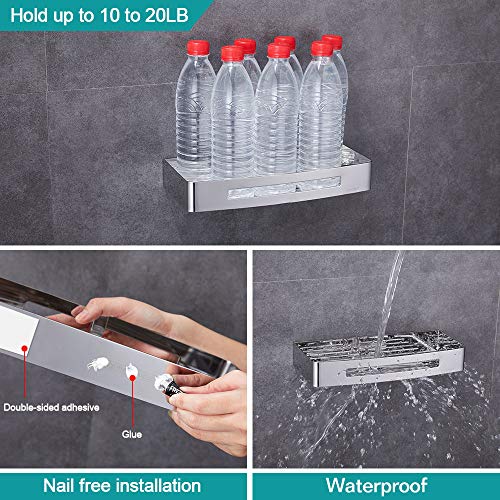 Hold up to 10 to 20LB

Double-sided adhesive

Glue

Nail free installation

Waterproof