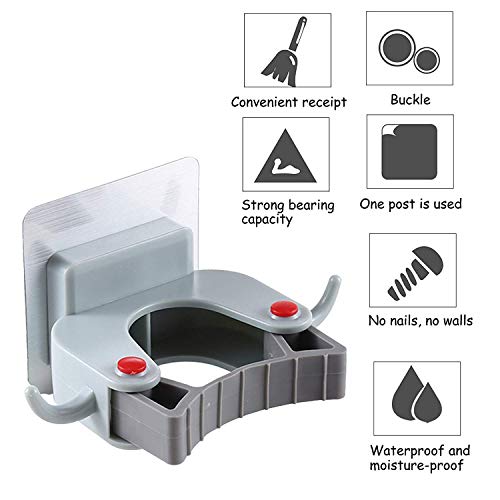 Convenient receipt

Buckle

Strong bearing capacity

One post is used

No nails, no walls

Waterproof and moisture-proof