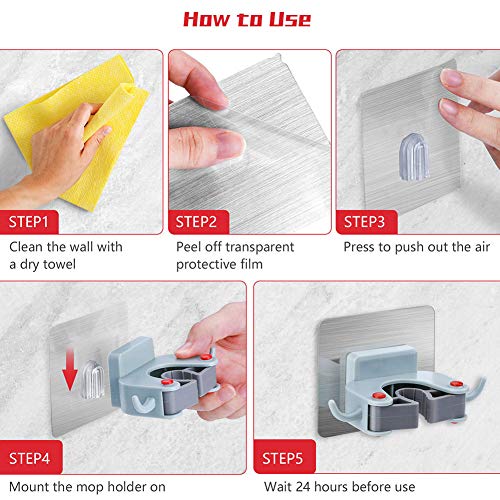 How to Use

STEP1
Clean the wall with a dry towel

STEP2
Peel off transparent protective film

STEP3
Press to push out the air

STEP4
Mount the mop holder on

STEP5
Wait 24 hours before use