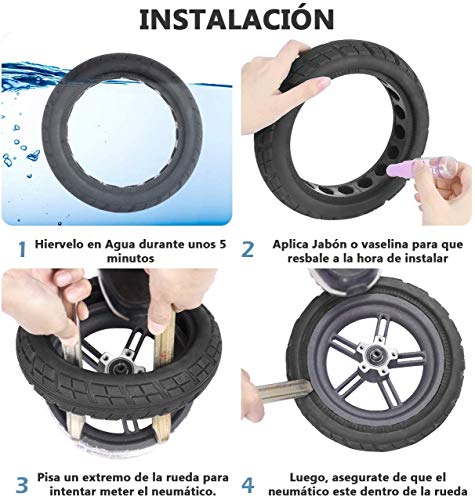 INSTALACIÓN

1 Hiervelo en Agua durante unos 5 minutos

2 Aplica Jabón o vaselina para que resbale a la hora de instalar

3 Pisa un extremo de la rueda para intentar meter el neumático.

4 Luego, asegurate de que el neumático este dentro de la rueda