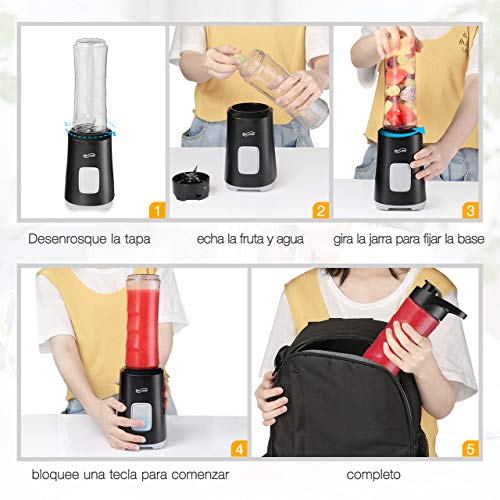 1
Desenrosque la tapa

2
echa la fruta y agua

3
gira la jarra para fijar la base

4
bloquee una tecla para comenzar

5
completo