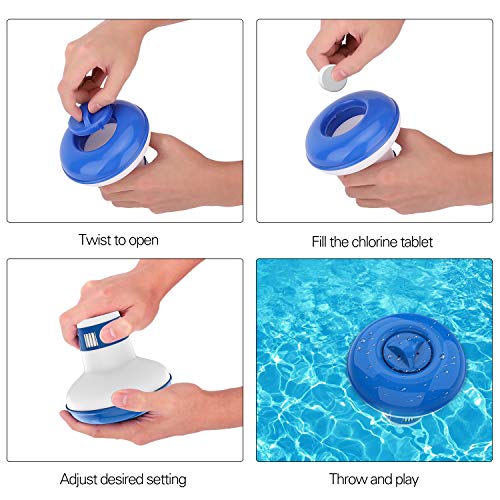 Twist to open

Fill the chlorine tablet

Adjust desired setting

Throw and play