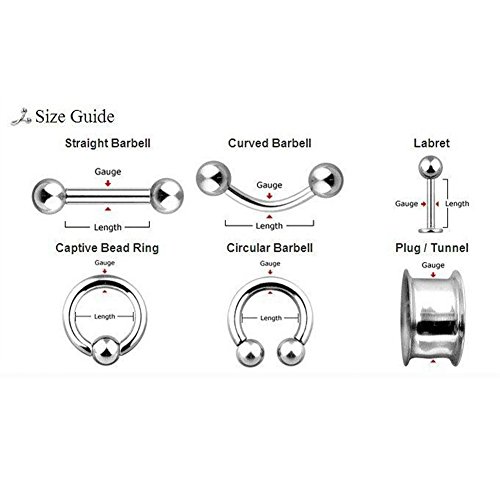 Size Guide

Straight Barbell

Gauge

Length

Curved Barbell

Gauge

Length

Labret

Gauge

Length

Captive Bead Ring

Gauge

Length

Circular Barbell

Gauge

Length

Plug / Tunnel

Gauge