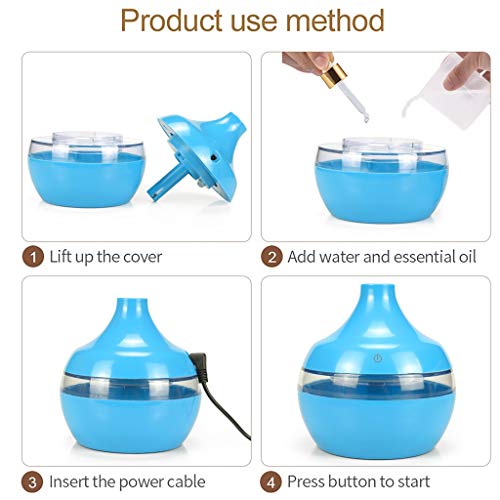 Product use method

1 Lift up the cover

2 Add water and essential oil

3 Insert the power cable

4 Press button to start