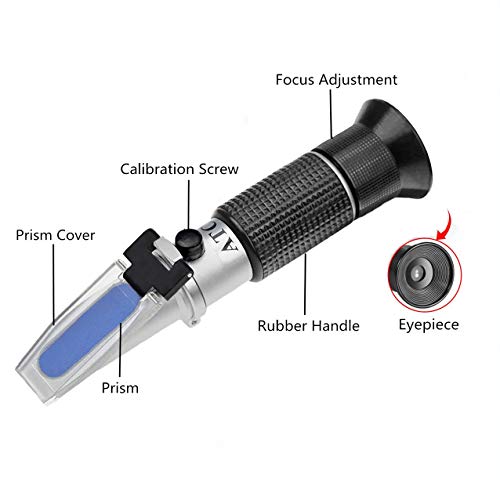 Focus Adjustment

Calibration Screw

Prism Cover

ATC

Rubber Handle

Eyepiece

Prism