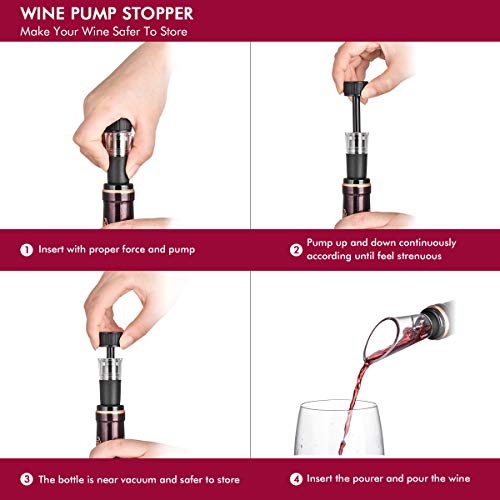 WINE PUMP STOPPER
Make Your Wine Safer To Store

1 Insert with proper force and pump

2 Pump up and down continuously according until feel strenuous

3 The bottle is near vacuum and safer to store

4 Insert the pourer and pour the wine