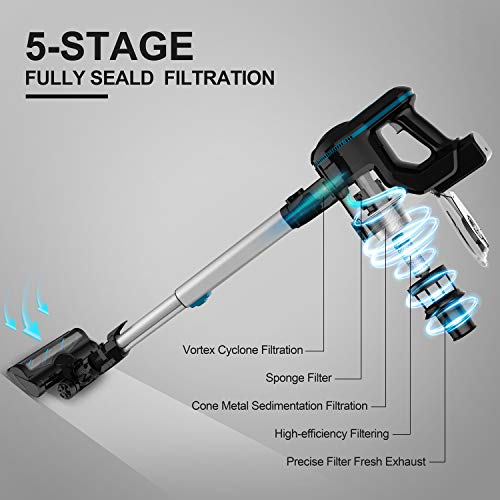 5-STAGE
FULLY SEALD FILTRATION

Vortex Cyclone Filtration

Sponge Filter

Cone Metal Sedimentation Filtration

High-efficiency Filtering

Precise Filter Fresh Exhaust