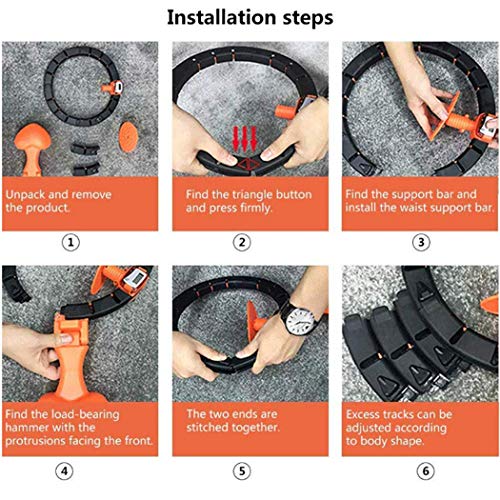 Installation steps

Unpack and remove the product.

①

Find the triangle button and press firmly.

②

Find the support bar and install the waist support bar.

③

Find the load-bearing hammer with the protrusions facing the front.

④

The two ends are stitched together.

⑤

Excess tracks can be adjusted according to body shape.

⑥