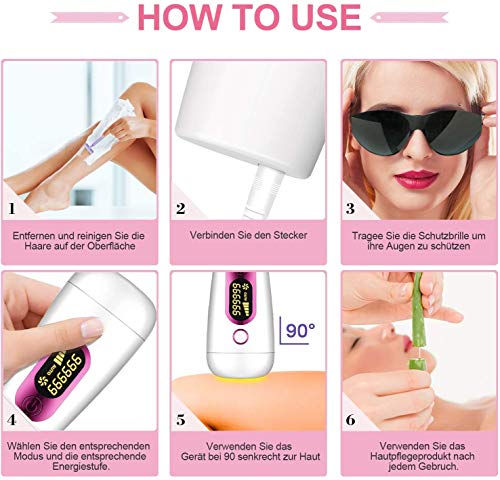 HOW TO USE

1

Entfernen und reinigen Sie die Haare auf der Oberfläche

2

Verbinden Sie den Stecker

3

Tragee Sie die Schutzbrille um ihre Augen zu schützen

999999

4

Wählen Sie den entsprechenden Modus und die entsprechende Energiestufe.

999999

90°

5

Verwenden Sie das Gerät bei 90 senkrecht zur Haut

6

Verwenden Sie das Hautpflegeprodukt nach jedem Gebruch.