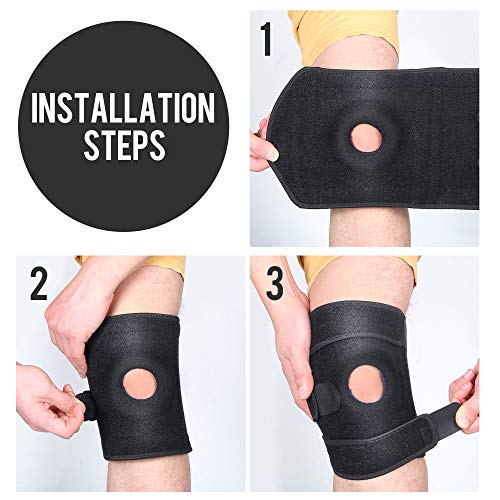 INSTALLATION STEPS

1

2

3