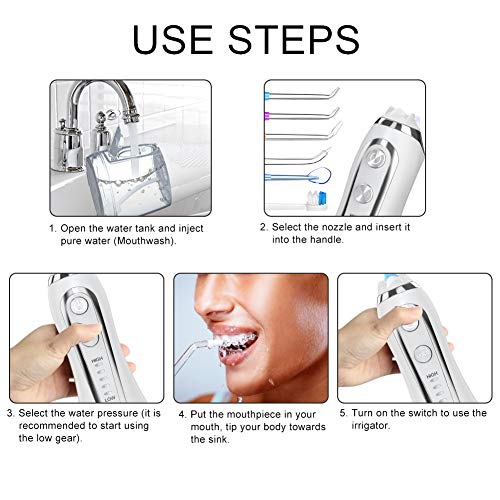 USE STEPS

1. Open the water tank and inject pure water (Mouthwash).

2. Select the nozzle and insert it into the handle.

HIGH

LOW

3. Select the water pressure (it is recommended to start using the low gear).

4. Put the mouthpiece in your mouth, tip your body towards the sink.

HIGH

5. Turn on the switch to use the irrigator.