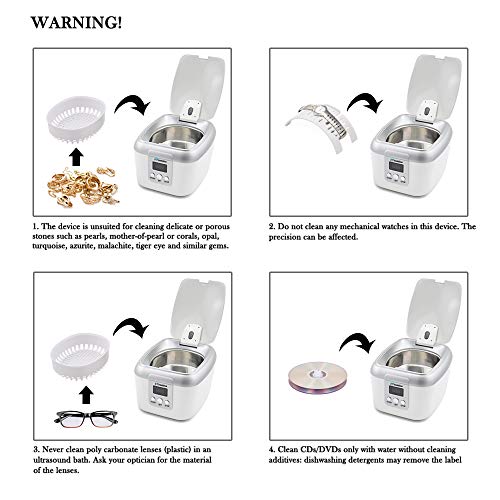 WARNING!

1. The device is unsuited for cleaning delicate or porous stones such as pearls, mother-of-pearl or corals, opal, turquoise, azurite, malachite, tiger eye and similar gems.

2. Do not clean any mechanical watches in this device. The precision can be affected.

3. Never clean poly carbonate lenses (plastic) in an ultrasound bath. Ask your optician for the material of the lenses.

4. Clean CDs/DVDs only with water without cleaning additives: dishwashing detergents may remove the label