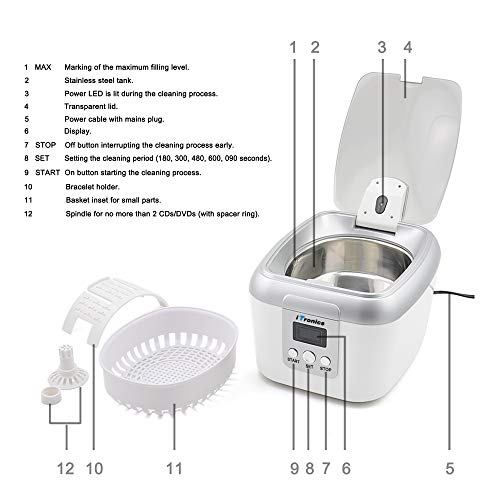 1 MAX Marking of the maximum filling level.
2 Stainless steel tank.
3 Power LED is lit during the cleaning process.
4 Transparent lid.
5 Power cable with mains plug.
6 Display.
7 STOP Off button interrupting the cleaning process early.
8 SET Setting the cleaning period (180, 300, 480, 600, 090 seconds).
9 START On button starting the cleaning process.
10 Bracelet holder.
11 Basket inset for small parts.
12 Spindle for no more than 2 CDs/DVDs (with spacer ring).

1 2 3 4

iTronics

START SET STOP

12 10 11 9 8 7 6 5