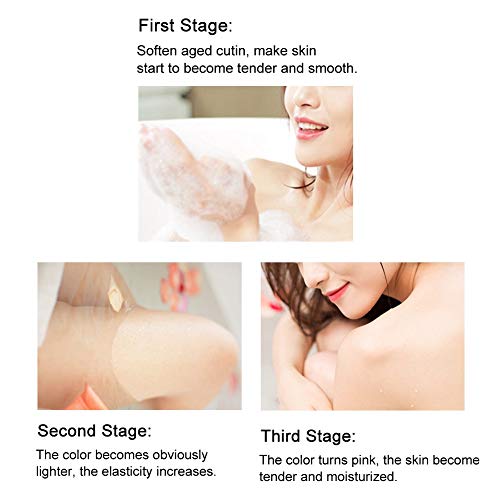 First Stage:

Soften aged cutin, make skin start to become tender and smooth.

Second Stage:

The color becomes obviously lighter, the elasticity increases.

Third Stage:

The color turns pink, the skin become tender and moisturized.