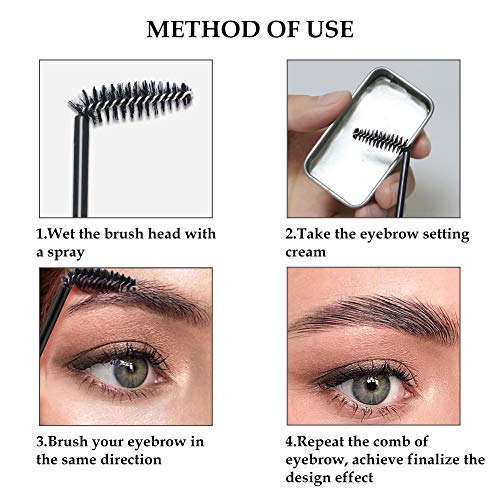 METHOD OF USE

1.Wet the brush head with a spray

2.Take the eyebrow setting cream

3.Brush your eyebrow in the same direction

4.Repeat the comb of eyebrow, achieve finalize the design effect