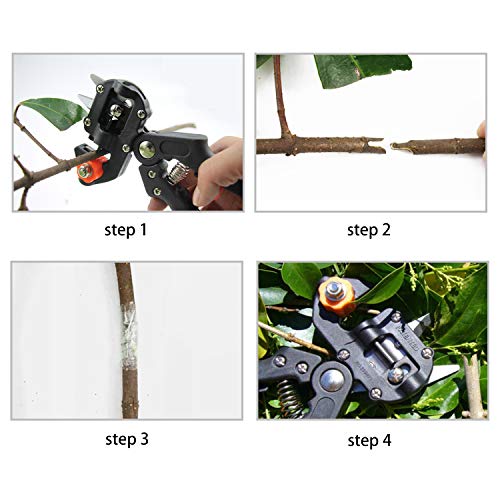 step 1

step 2

step 3

step 4