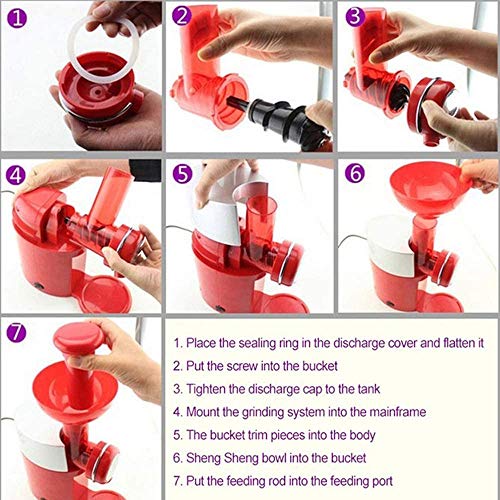 1

2

3

4

5

6

7

1. Place the sealing ring in the discharge cover and flatten it

2. Put the screw into the bucket

3. Tighten the discharge cap to the tank

4. Mount the grinding system into the mainframe

5. The bucket trim pieces into the body

6. Sheng Sheng bowl into the bucket

7. Put the feeding rod into the feeding port