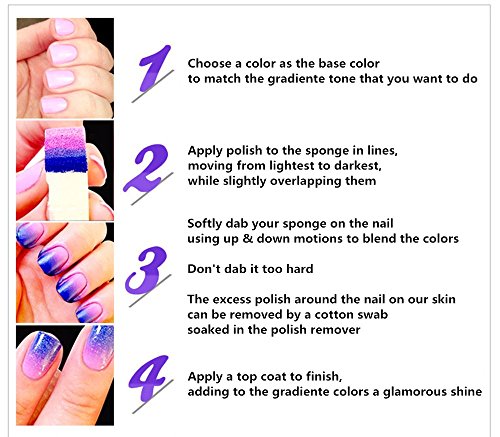 1

Choose a color as the base color to match the gradiente tone that you want to do

2

Apply polish to the sponge in lines, moving from lightest to darkest, while slightly overlapping them

3

Softly dab your sponge on the nail using up & down motions to blend the colors

Don't dab it too hard

The excess polish around the nail on our skin can be removed by a cotton swab soaked in the polish remover

4

Apply a top coat to finish, adding to the gradiente colors a glamorous shine