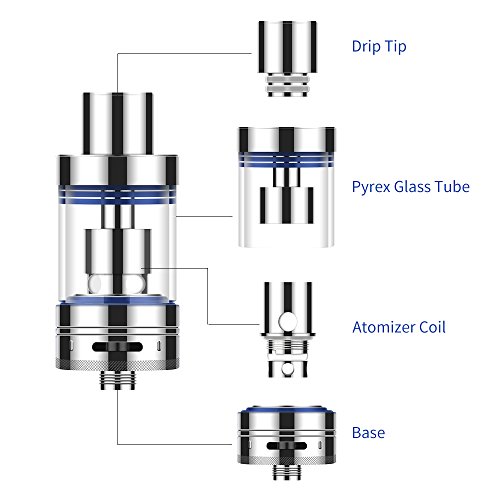 Drip Tip

Pyrex Glass Tube

Atomizer Coil

Base