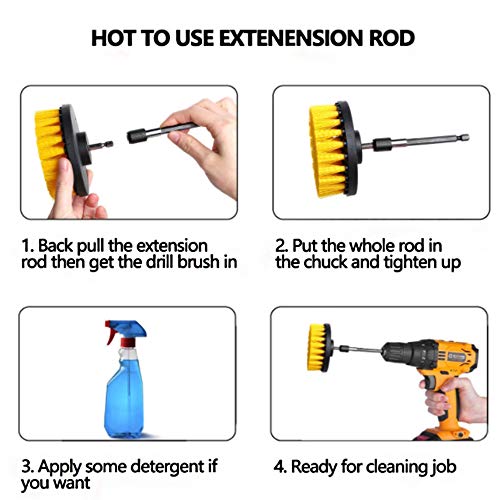 HOT TO USE EXTENENSION ROD

1. Back pull the extension rod then get the drill brush in

2. Put the whole rod in the chuck and tighten up

3. Apply some detergent if you want

4. Ready for cleaning job