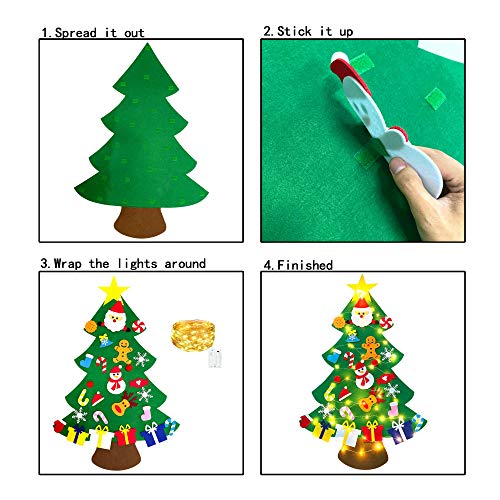 1.Spread it out

2.Stick it up

3.Wrap the lights around

4.Finished