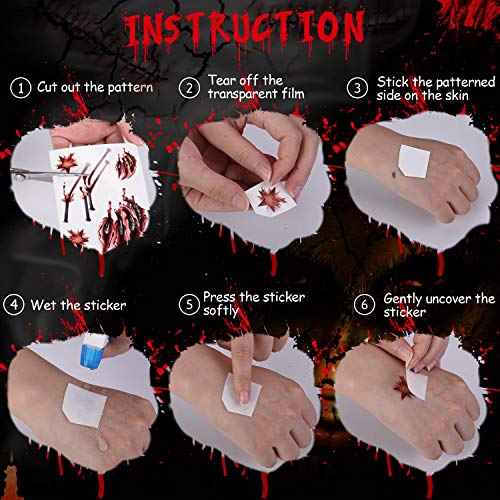 INSTRUCTION

1 Cut out the pattern

2 Tear off the transparent film

3 Stick the patterned side on the skin

4 Wet the sticker

5 Press the sticker softly

6 Gently uncover the sticker