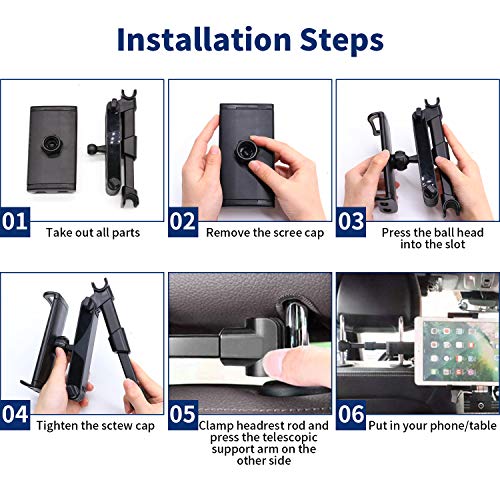 Installation Steps

01 Take out all parts

02 Remove the scree cap

03 Press the ball head into the slot

04 Tighten the sctew cap

05 Clamp headrest rod and press the telescopic support arm on the other side

06 Put in your phone/table