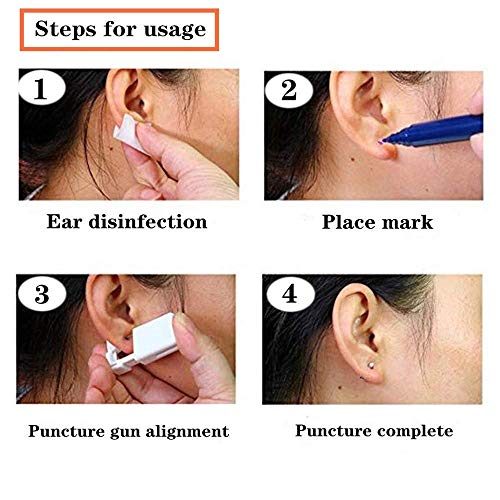 Steps for usage

1

Ear disinfection

2

Place mark

3

Puncture gun alignment

4

Puncture complete