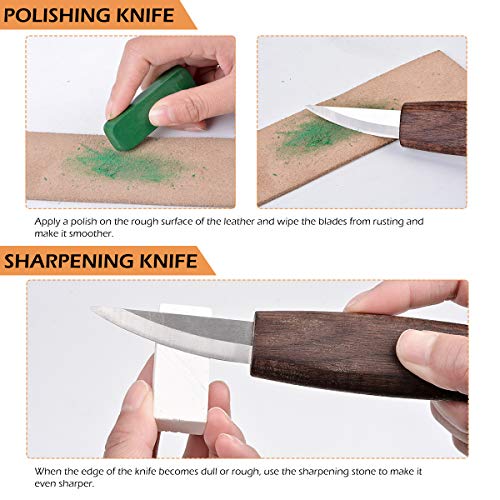 POLISHING KNIFE

Apply a polish on the rough surface of the leather and wipe the blades from rusting and make it smoother.

SHARPENING KNIFE

When the edge of the knife becomes dull or rough, use the sharpening stone to make it even sharper.