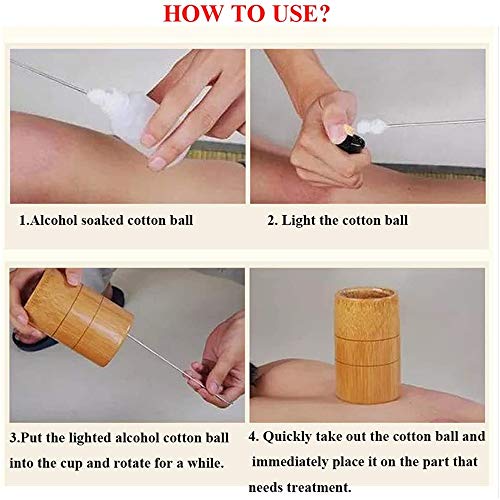 HOW TO USE?

1.Alcohol soaked cotton ball

2. Light the cotton ball

3.Put the lighted alcohol cotton ball into the cup and rotate for a while.

4. Quickly take out the cotton ball and immediately place it on the part that needs treatment.