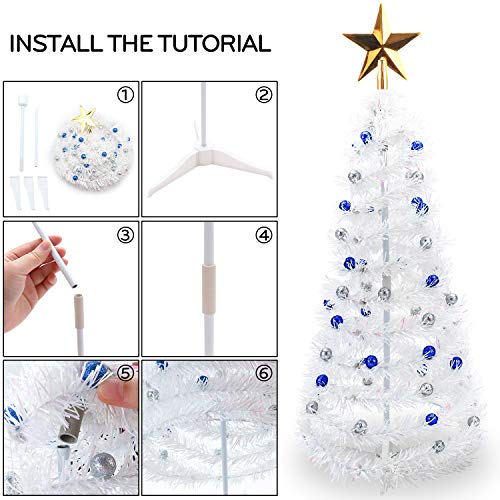 INSTALL THE TUTORIAL

①

②

③

④

⑤

⑥