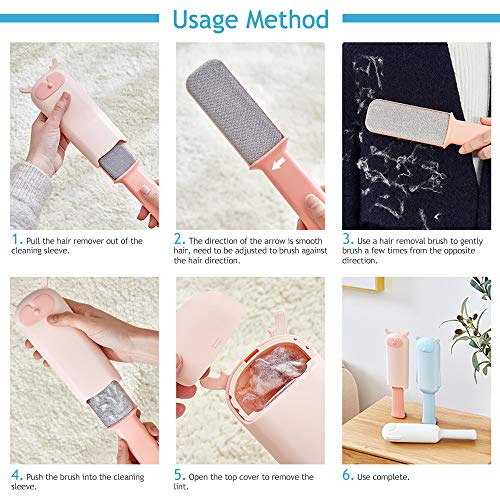 Usage Method

1. Pull the hair remover out of the cleaning sleeve.

2. The direction of the arrow is smooth hair, need to be adjusted to brush against the hair direction.

3. Use a hair removal brush to gently brush a few times from the opposite direction.

4. Push the brush into the cleaning sleeve.

5. Open the top cover to remove the lint.

6. Use complete.