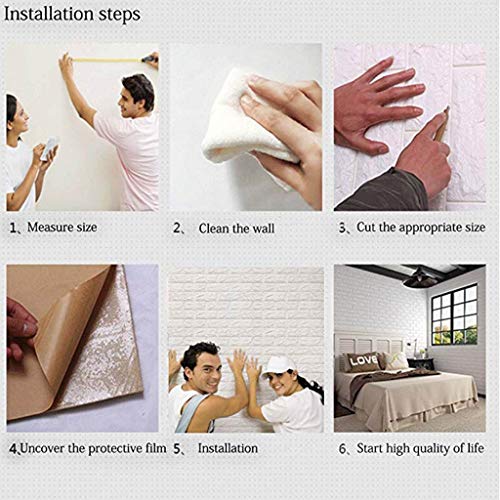 Installation steps

1、Measure size

2、 Clean the wall

3、Cut the appropriate size

4、Uncover the protective film

5、 Installation

6、Start high quality of life

LOVE