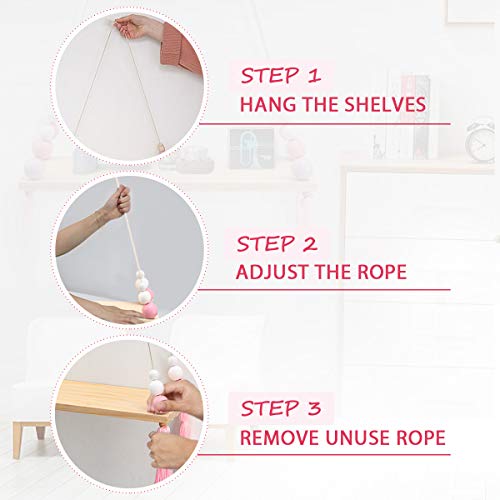 STEP 1
HANG THE SHELVES

STEP 2
ADJUST THE ROPE

STEP 3
REMOVE UNUSE ROPE