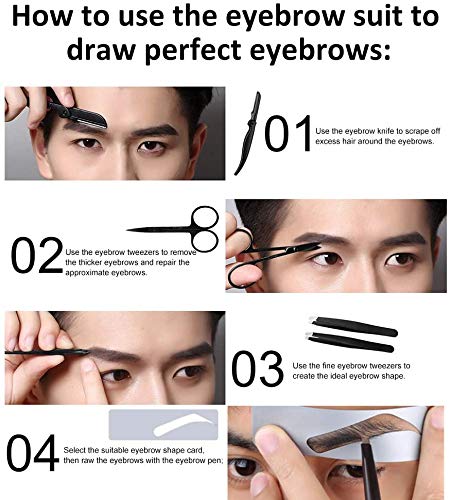 How to use the eyebrow suit to draw perfect eyebrows:

01 Use the eyebrow knife to scrape off excess hair around the eyebrows.

02 Use the eyebrow tweezers to remove the thicker eyebrows and repair the approximate eyebrows.

03 Use the fine eyebrow tweezers to create the ideal eyebrow shape.

04 Select the suitable eyebrow shape card, then raw the eyebrows with the eyebrow pen;