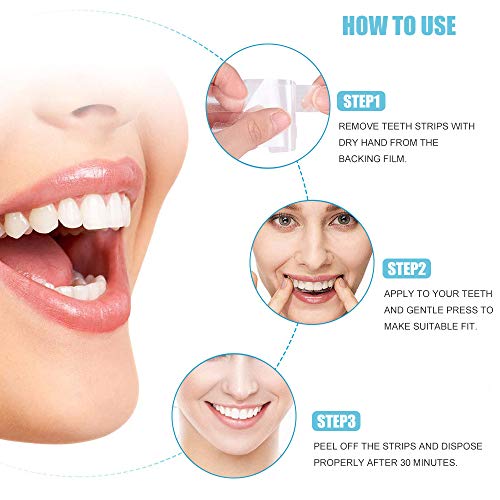 HOW TO USE

STEP1

REMOVE TEETH STRIPS WITH DRY HAND FROM THE BACKING FILM.

STEP2

APPLY TO YOUR TEETH AND GENTLE PRESS TO MAKE SUITABLE FIT.

STEP3

PEEL OFF THE STRIPS AND DISPOSE PROPERLY AFTER 30 MINUTES.