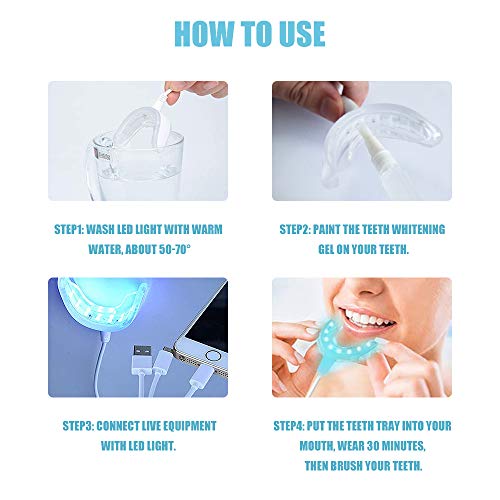 HOW TO USE

STEP1: WASH LED LIGHT WITH WARM WATER, ABOUT 50-70°

STEP2: PAINT THE TEETH WHITENING GEL ON YOUR TEETH.

STEP3: CONNECT LIVE EQUIPMENT WITH LED LIGHT.

STEP4: PUT THE TEETH TRAY INTO YOUR MOUTH, WEAR 30 MINUTES, THEN BRUSH YOUR TEETH.