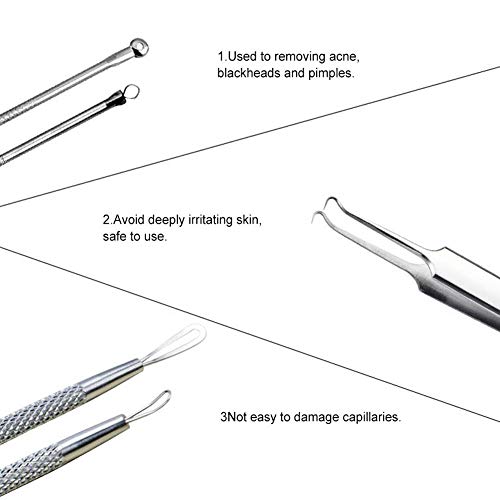 1.Used to removing acne, blackheads and pimples.

2.Avoid deeply irritating skin, safe to use.

3Not easy to damage capillaries.