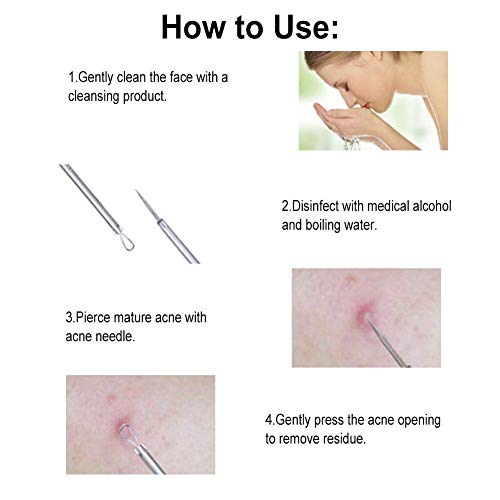 How to Use:

1.Gently clean the face with a cleansing product.

2.Disinfect with medical alcohol and boiling water.

3.Pierce mature acne with acne needle.

4.Gently press the acne opening to remove residue.