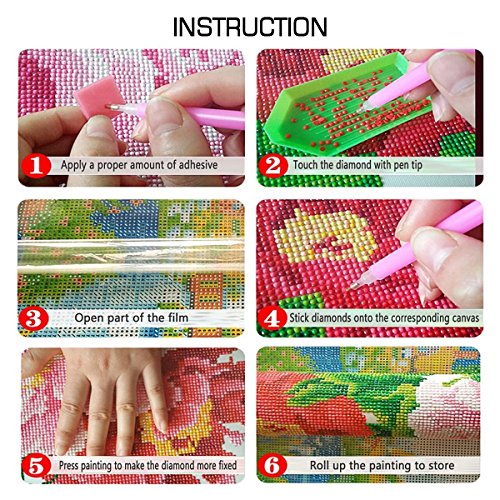 INSTRUCTION

1 Apply a proper amount of adhesive

2 Touch the diamond with pen tip

3 Open part of the film

4 Stick diamonds onto the corresponding canvas

5 Press painting to make the diamond more fixed

6 Roll up the painting to store