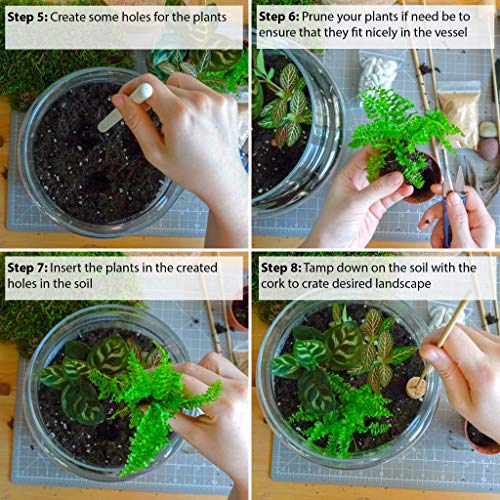 Step 5: Create some holes for the plants

Step 6: Prune your plants if need be to ensure that they fit nicely in the vessel

Step 7: Insert the plants in the created holes in the soil

Step 8: Tamp down on the soil with the cork to crate desired landscape