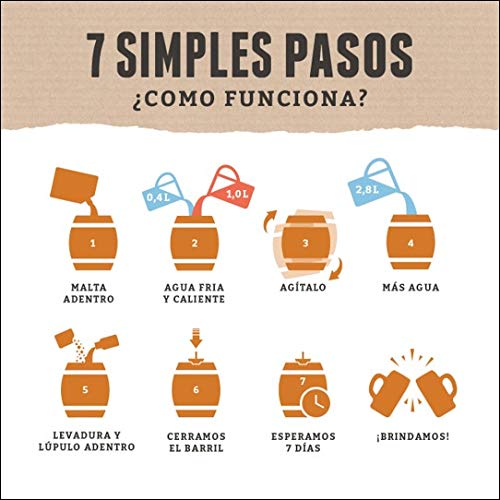 7 SIMPLES PASOS
¿COMO FUNCIONA?

1
MALTA ADENTRO

0,4L
1,0L
2
AGUA FRIA Y CALIENTE

3
AGÍTALO

2,8L
4
MÁS AGUA

5
LEVADURA Y LÚPULO ADENTRO

6
CERRAMOS EL BARRIL

7
ESPERAMOS 7 DÍAS

¡BRINDAMOS!