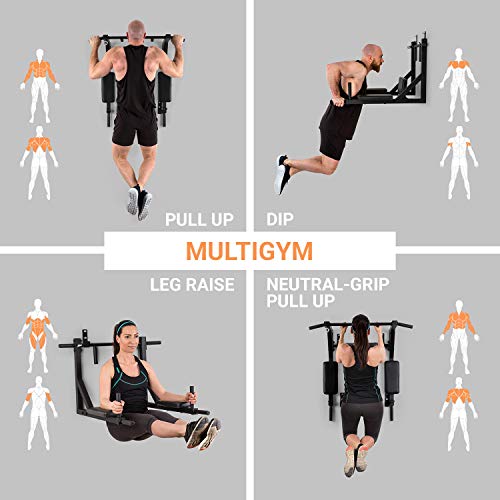 PULL UP

DIP

MULTIGYM

LEG RAISE

NEUTRAL-GRIP PULL UP