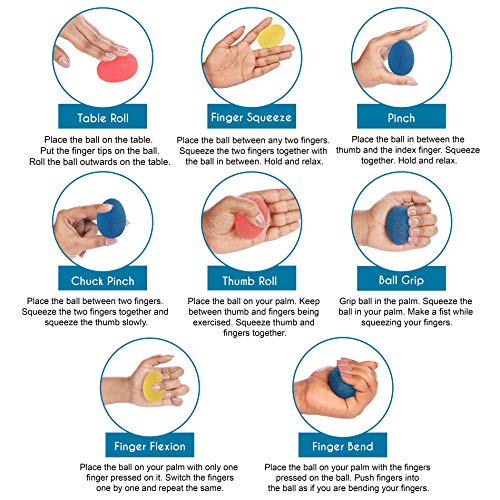 Table Roll

Place the ball on the table. Put the finger tips on the ball. Roll the ball outwards on the table.

Finger Squeeze

Place the ball between any two fingers. Squeeze the two fingers together with the ball in between. Hold and relax.

Pinch

Place the ball in between the thumb and the index finger. Squeeze together. Hold and relax.

Chuck Pinch

Place the ball between two fingers. Squeeze the two fingers together and squeeze the thumb slowly.

Thumb Roll

Place the ball on your palm. Keep between thumb and fingers being exercised. Squeeze thumb and fingers together.

Ball Grip

Grip ball in the palm. Squeeze the ball in your palm. Make a fist while squeezing your fingers.

Finger Flexion

Place the ball on your palm with only one finger pressed on it. Switch the fingers one by one and repeat the same.

Finger Bend

Place the ball on your palm with the fingers pressed on the ball. Push fingers into the ball as if you are bending your fingers.