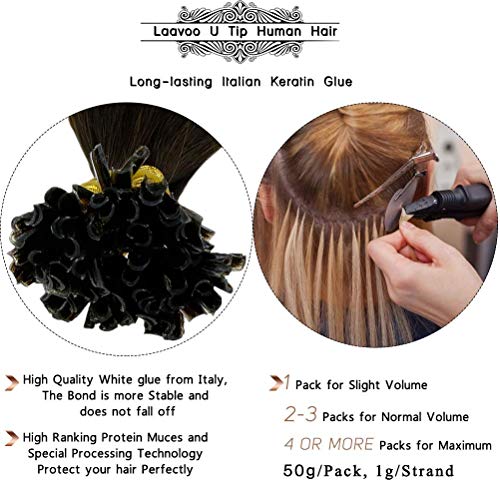 Laavoo U Tip Human Hair

Long-lasting Italian Keratin Glue

High Quality White glue from Italy, The Bond is more Stable and does not fall off

High Ranking Protein Muces and Special Processing Technology Protect your hair Perfectly

1 Pack for Slight Volume

2-3 Packs for Normal Volume

4 OR MORE Packs for Maximum

50g/Pack, 1g/Strand